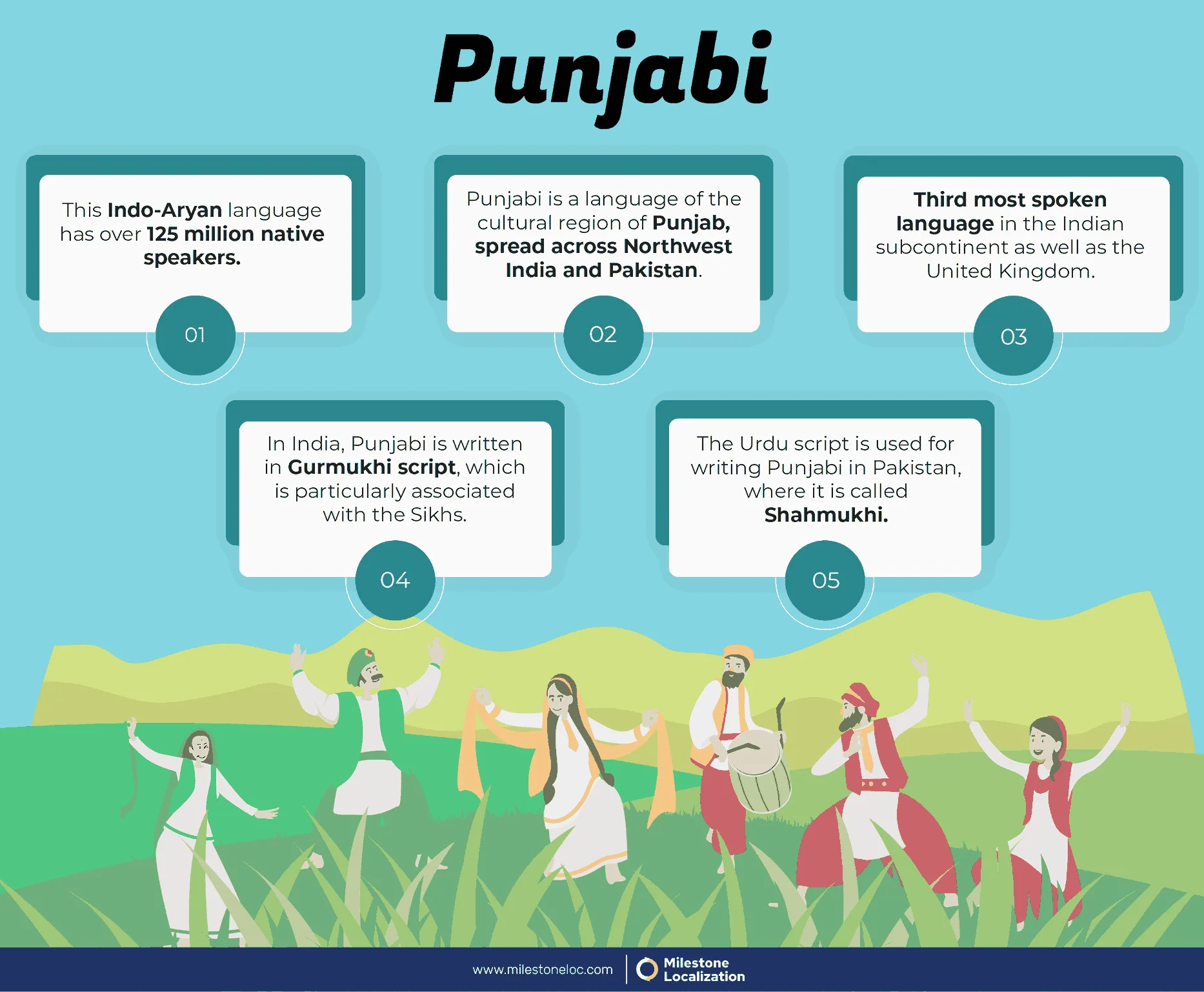 Punjabi

This Indo-Aryan language has over 125 million native speakers.

01

Punjabi is a language of the cultural region of Punjab, spread across Northwest India and Pakistan.

02

Third most spoken language in the Indian subcontinent as well as the United Kingdom.

03

In India, Punjabi is written in Gurmukhi script, which is particularly associated with the Sikhs.

04

The Urdu script is used for writing Punjabi in Pakistan, where it is called Shahmukhi.

05

www.milestoneloc.com

Milestone Localization