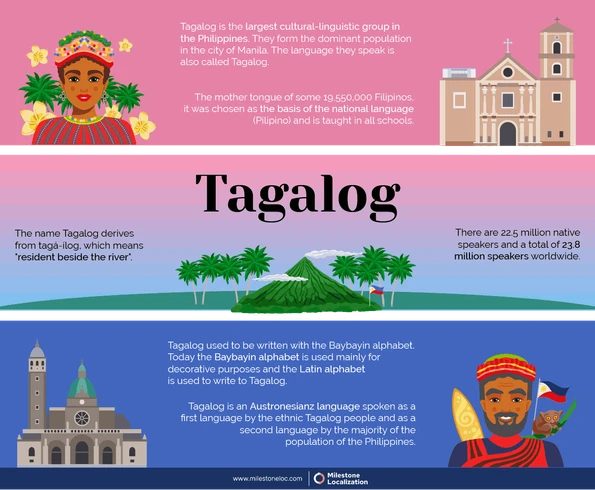 Tagalog is the largest cultural-linguistic group in the Philippines. They form the dominant population in the city of Manila. The language they speak is also called Tagalog.

The mother tongue of some 19,550,000 Filipinos, it was chosen as the basis of the national language (Pilipino) and is taught in all schools.

Tagalog

The name Tagalog derives from tagá-ilog, which means "resident beside the river".

There are 22.5 million native speakers and a total of 23.8 million speakers worldwide.

Tagalog used to be written with the Baybayin alphabet. Today the Baybayin alphabet is used mainly for decorative purposes and the Latin alphabet is used to write to Tagalog.

Tagalog is an Austronesianz language spoken as a first language by the ethnic Tagalog people and as a second language by the majority of the population of the Philippines.

www.milestoneloc.com

Milestone Localization