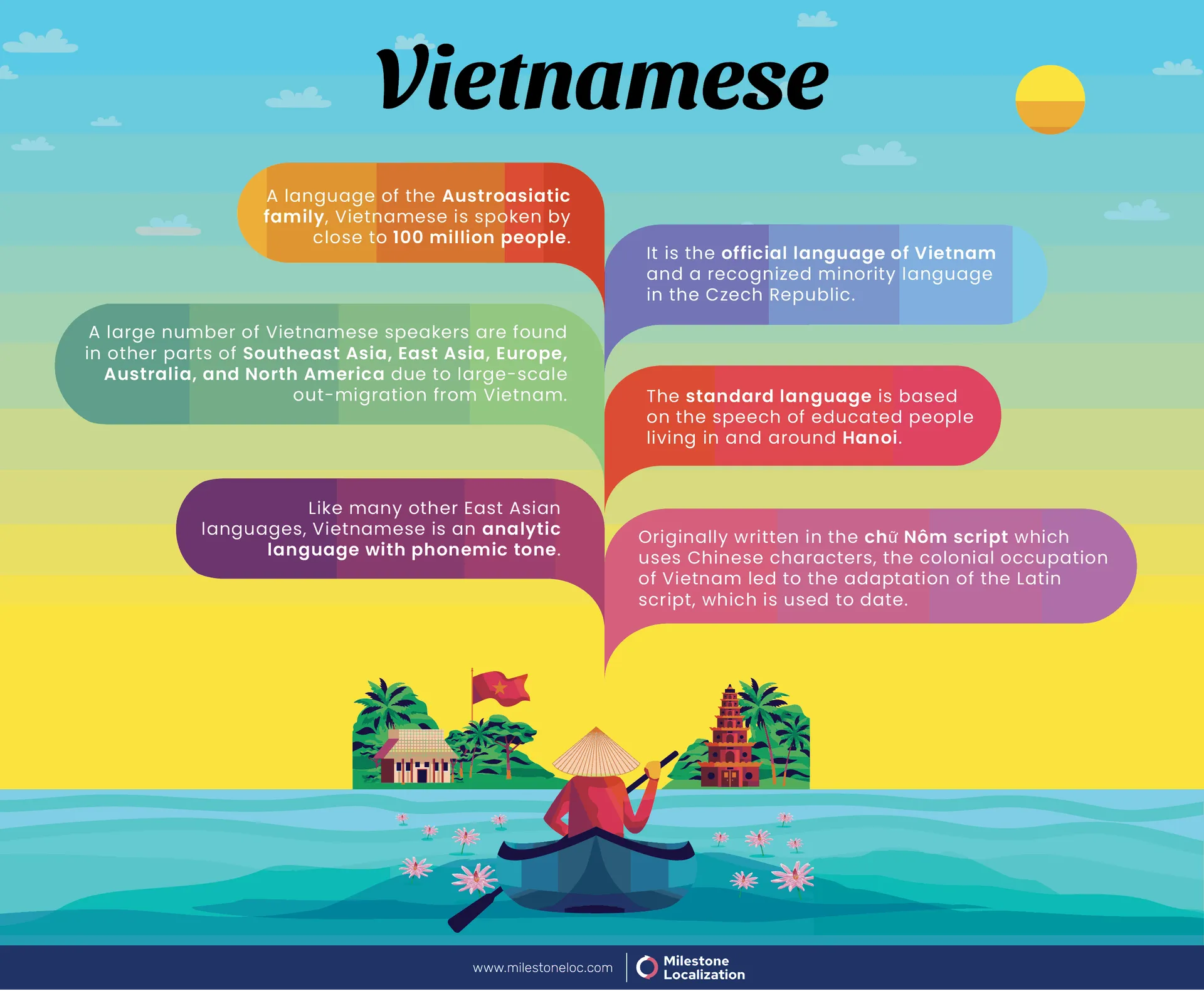 Vietnamese

A language of the Austroasiatic family, Vietnamese is spoken by close to 100 million people.

It is the official language of Vietnam and a recognized minority language in the Czech Republic.

A large number of Vietnamese speakers are found in other parts of Southeast Asia, East Asia, Europe, Australia, and North America due to large-scale out-migration from Vietnam.

The standard language is based on the speech of educated people living in and around Hanoi.

Like many other East Asian languages, Vietnamese is an analytic language with phonemic tone.

Originally written in the chữ Nôm script which uses Chinese characters, the colonial occupation of Vietnam led to the adaptation of the Latin script, which is used to date.

www.milestoneloc.com

Milestone Localization