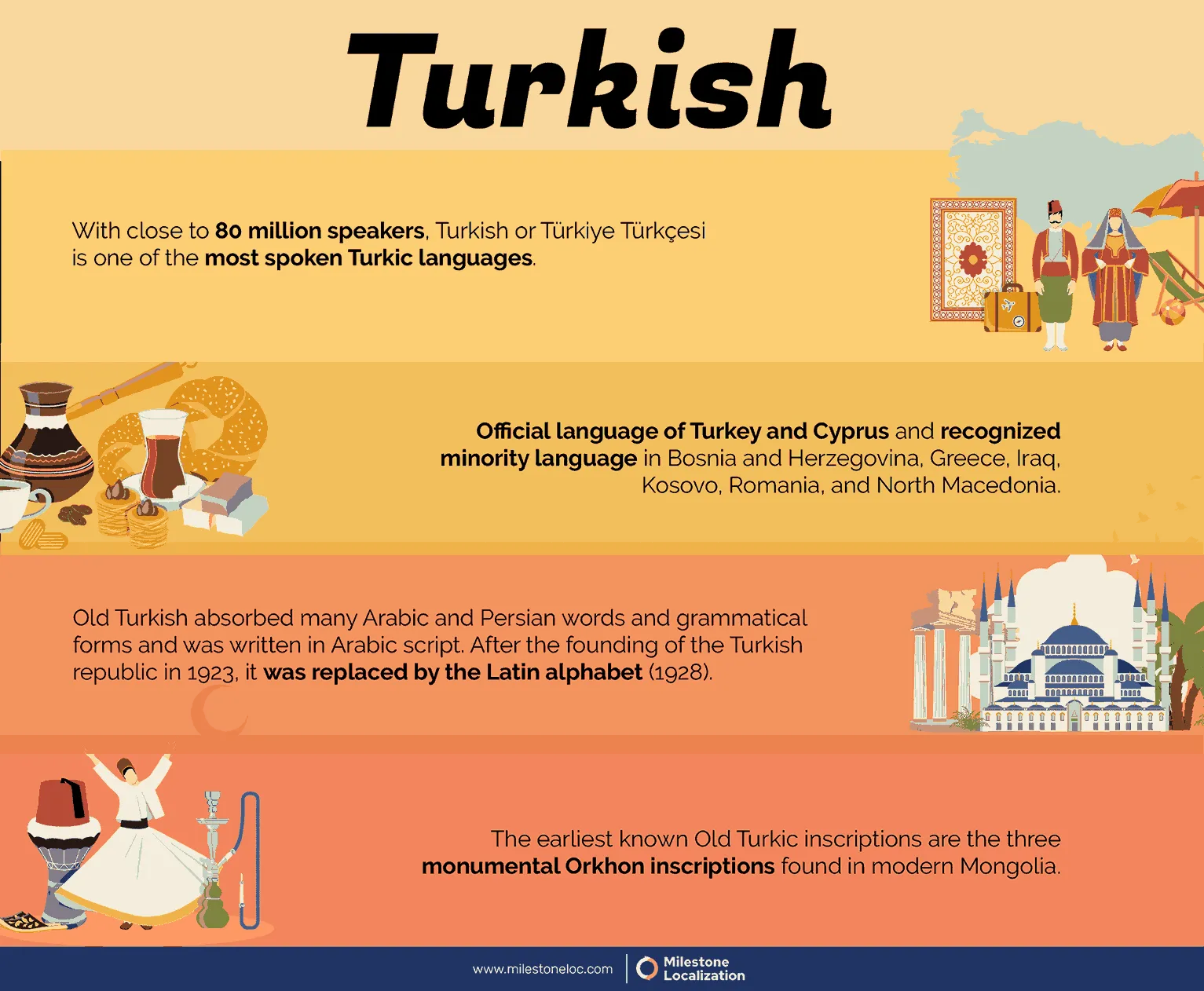 Turkish

With close to 80 million speakers, Turkish or Türkiye Türkçesi is one of the most spoken Turkic languages.

Official language of Turkey and Cyprus and recognized minority language in Bosnia and Herzegovina, Greece, Iraq, Kosovo, Romania, and North Macedonia.

Old Turkish absorbed many Arabic and Persian words and grammatical forms and was written in Arabic script. After the founding of the Turkish republic in 1923, it was replaced by the Latin alphabet (1928).

The earliest known Old Turkic inscriptions are the three monumental Orkhon inscriptions found in modern Mongolia.

www.milestoneloc.com

Milestone Localization