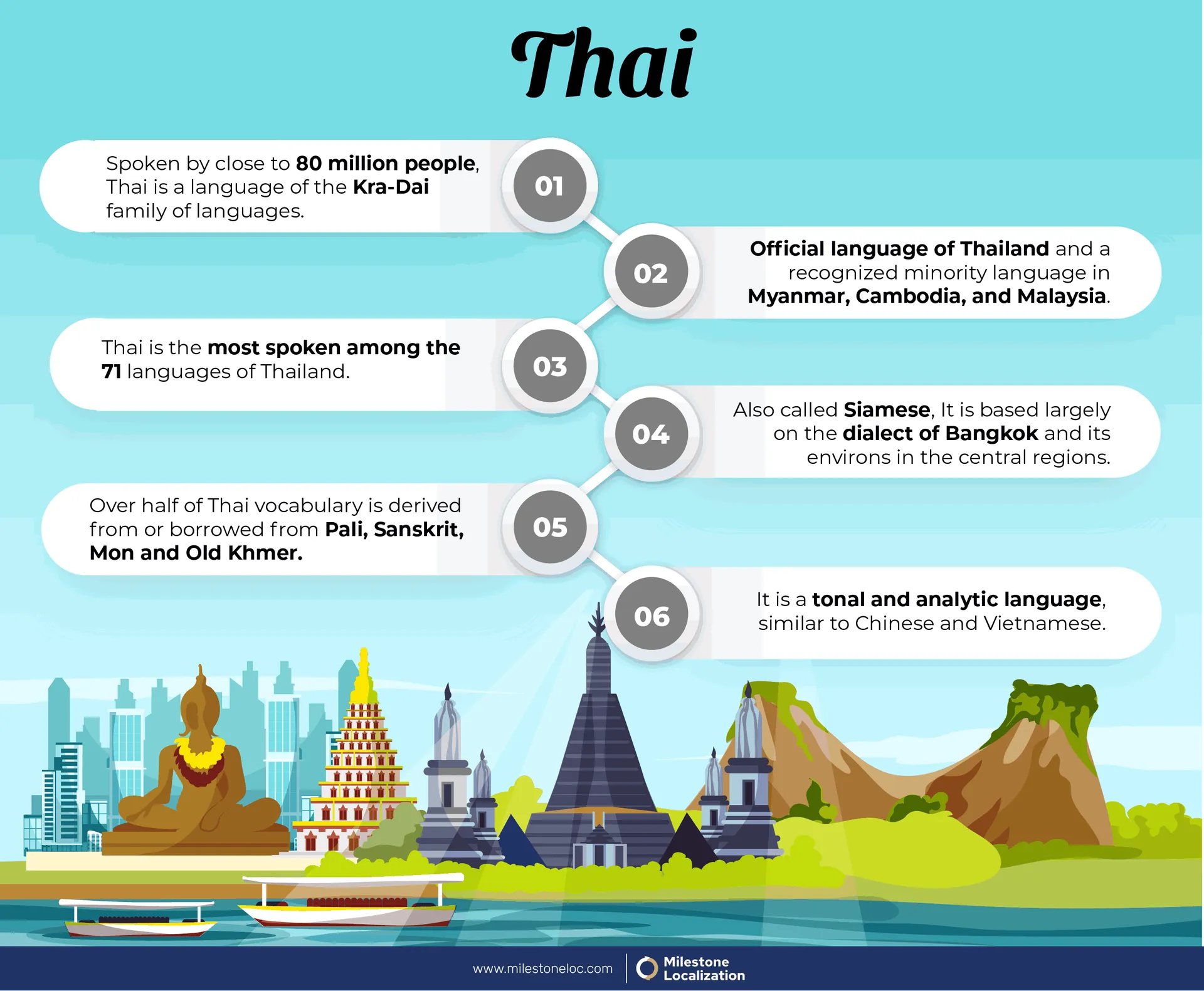 Thai

Spoken by close to 80 million people, Thai is a language of the Kra-Dai family of languages.

01

02

Official language of Thailand and a recognized minority language in Myanmar, Cambodia, and Malaysia.

Thai is the most spoken among the 71 languages of Thailand.

03

04

Also called Siamese, It is based largely on the dialect of Bangkok and its environs in the central regions.

Over half of Thai vocabulary is derived from or borrowed from Pali, Sanskrit, Mon and Old Khmer.

05

06

It is a tonal and analytic language, similar to Chinese and Vietnamese.

www.milestoneloc.com

Milestone Localization