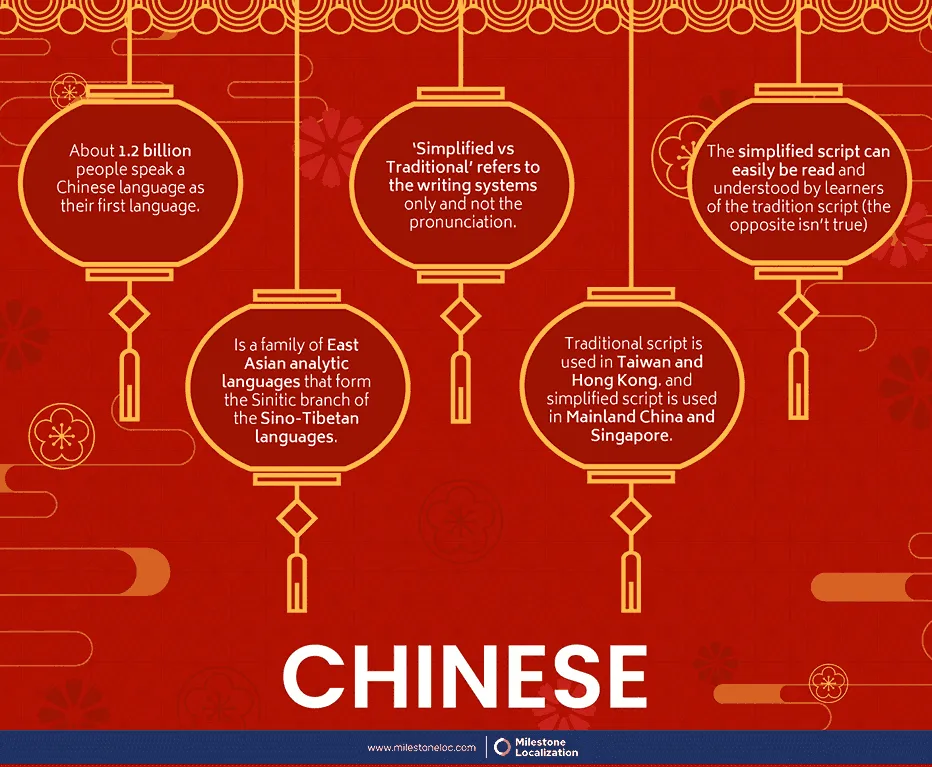 About 1.2 billion people speak a Chinese language as their first language.

Is a family of East Asian analytic languages that form the Sinitic branch of the Sino-Tibetan languages.

'Simplified vs Traditional' refers to the writing systems only and not the pronunciation.

Traditional script is used in Taiwan and Hong Kong. and simplified script is used in Mainland China and Singapore.

The simplified script can easily be read and understood by learners of the tradition script (the opposite isn't true)

CHINESE

www.milestoneloc.com

Milestone Localization