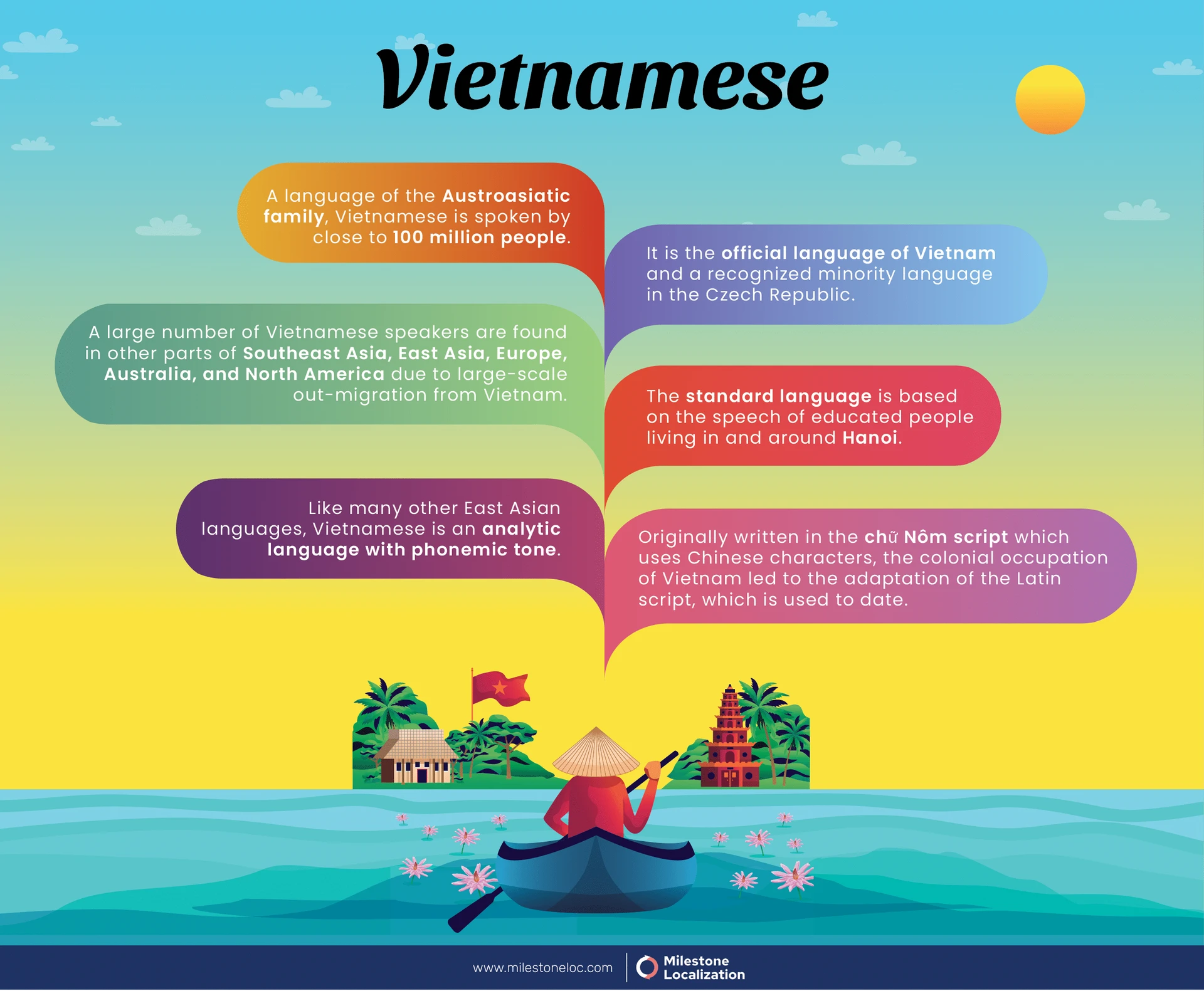 Vietnamese

A language of the Austroasiatic family, Vietnamese is spoken by close to 100 million people.

It is the official language of Vietnam and a recognized minority language in the Czech Republic.

A large number of Vietnamese speakers are found in other parts of Southeast Asia, East Asia, Europe, Australia, and North America due to large-scale out-migration from Vietnam.

The standard language is based on the speech of educated people living in and around Hanoi.

Like many other East Asian languages, Vietnamese is an analytic language with phonemic tone.

Originally written in the chữ Nôm script which uses Chinese characters, the colonial occupation of Vietnam led to the adaptation of the Latin script, which is used to date.

www.milestoneloc.com

Milestone Localization