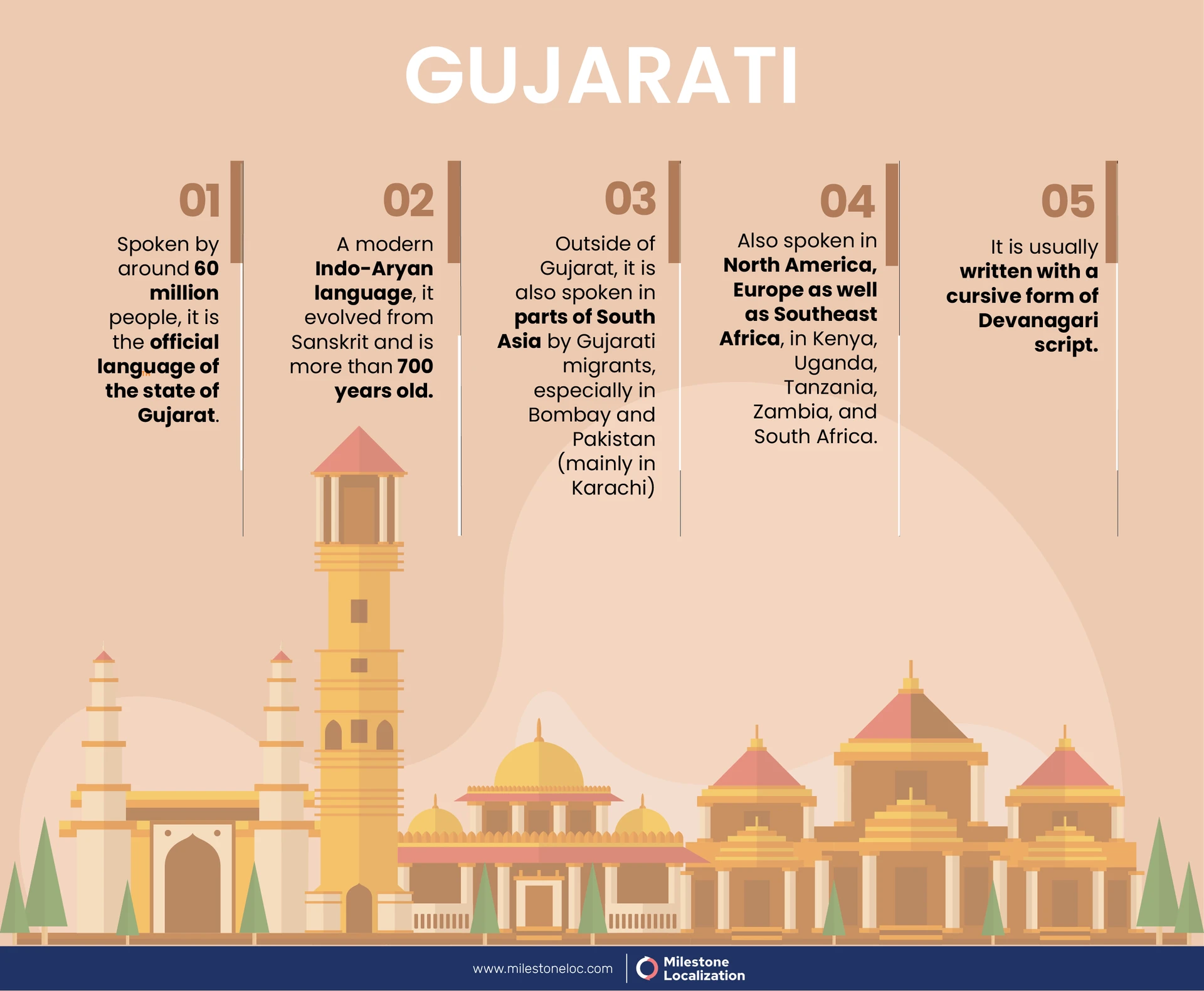 GUJARATI

01

Spoken by around 60 million people, it is the official language of the state of Gujarat.

02

A modern Indo-Aryan language, it evolved from Sanskrit and is more than 700 years old.

03

Outside of Gujarat, it is also spoken in parts of South Asia by Gujarati migrants, especially in Bombay and Pakistan (mainly in Karachi)

04

Also spoken in North America, Europe as well as Southeast Africa, in Kenya, Uganda, Tanzania, Zambia, and South Africa.

05

It is usually written with a cursive form of Devanagari script.

www.milestoneloc.com

Milestone Localization